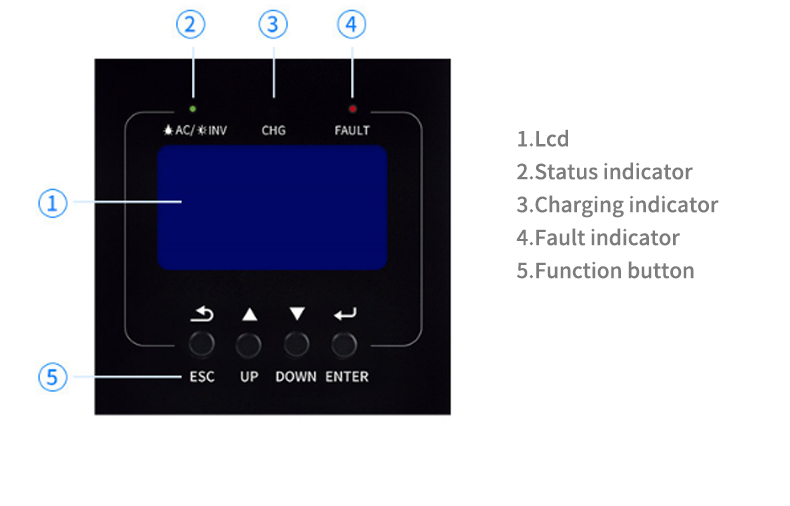 2 3 4

AC/ INV CHG FAULT

1

5

ESC UP DOWN ENTER

1.Lcd
2.Status indicator
3.Charging indicator
4.Fault indicator
5.Function button